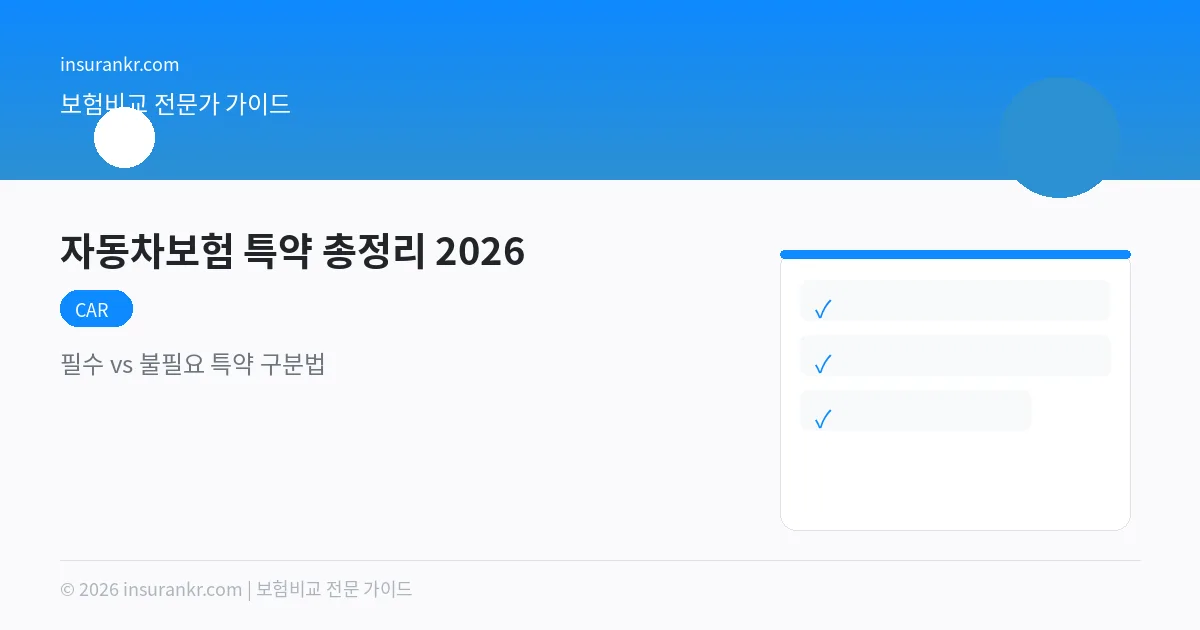 insurankr.com

보험비교 전문가 가이드

자동차보험 특약 총정리 2026

CAR

필수 vs 불필요 특약 구분법

✓

✓

✓

© 2026 insurankr.com | 보험비교 전문 가이드